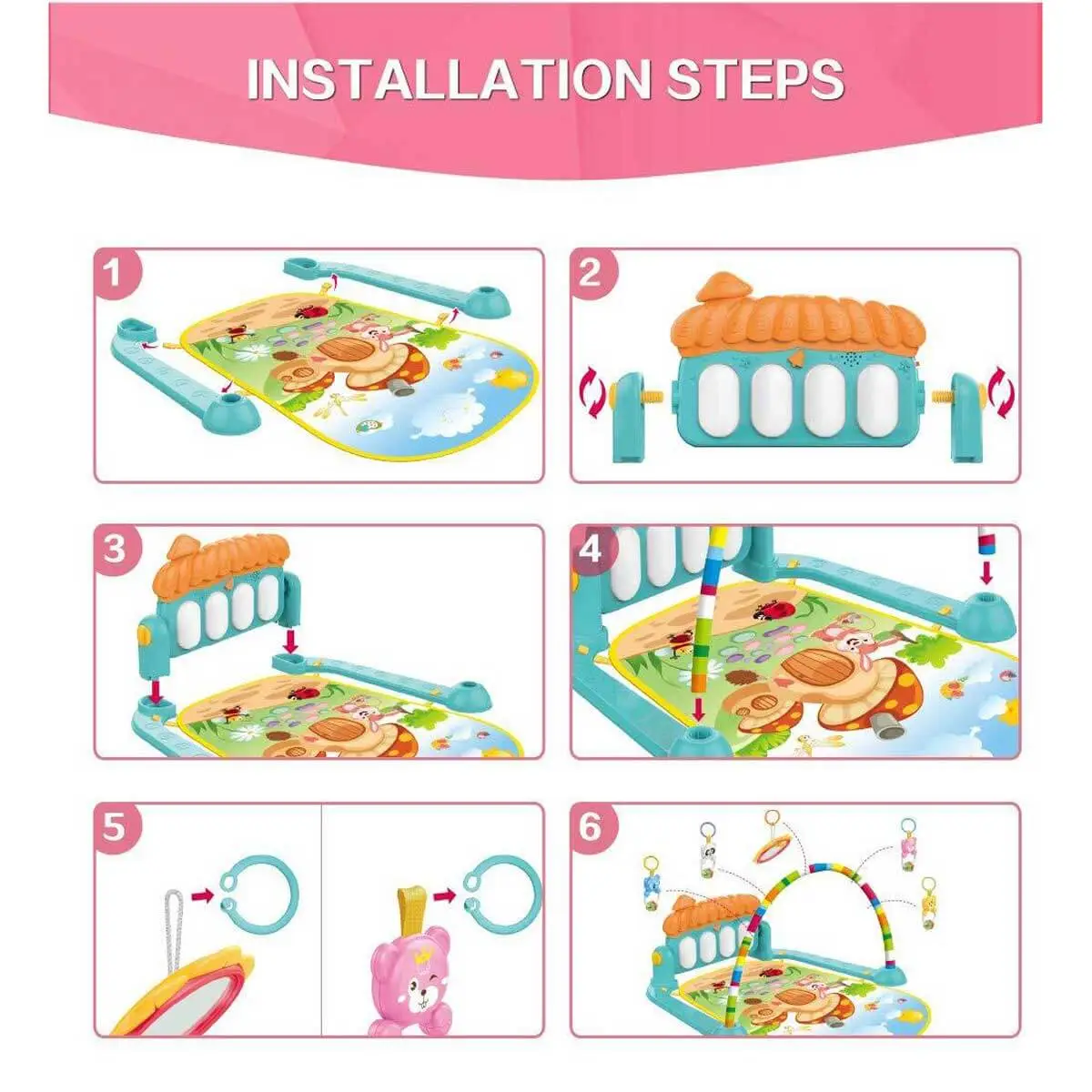 INSTALLATION STEPS

1

2

3

4

5

6