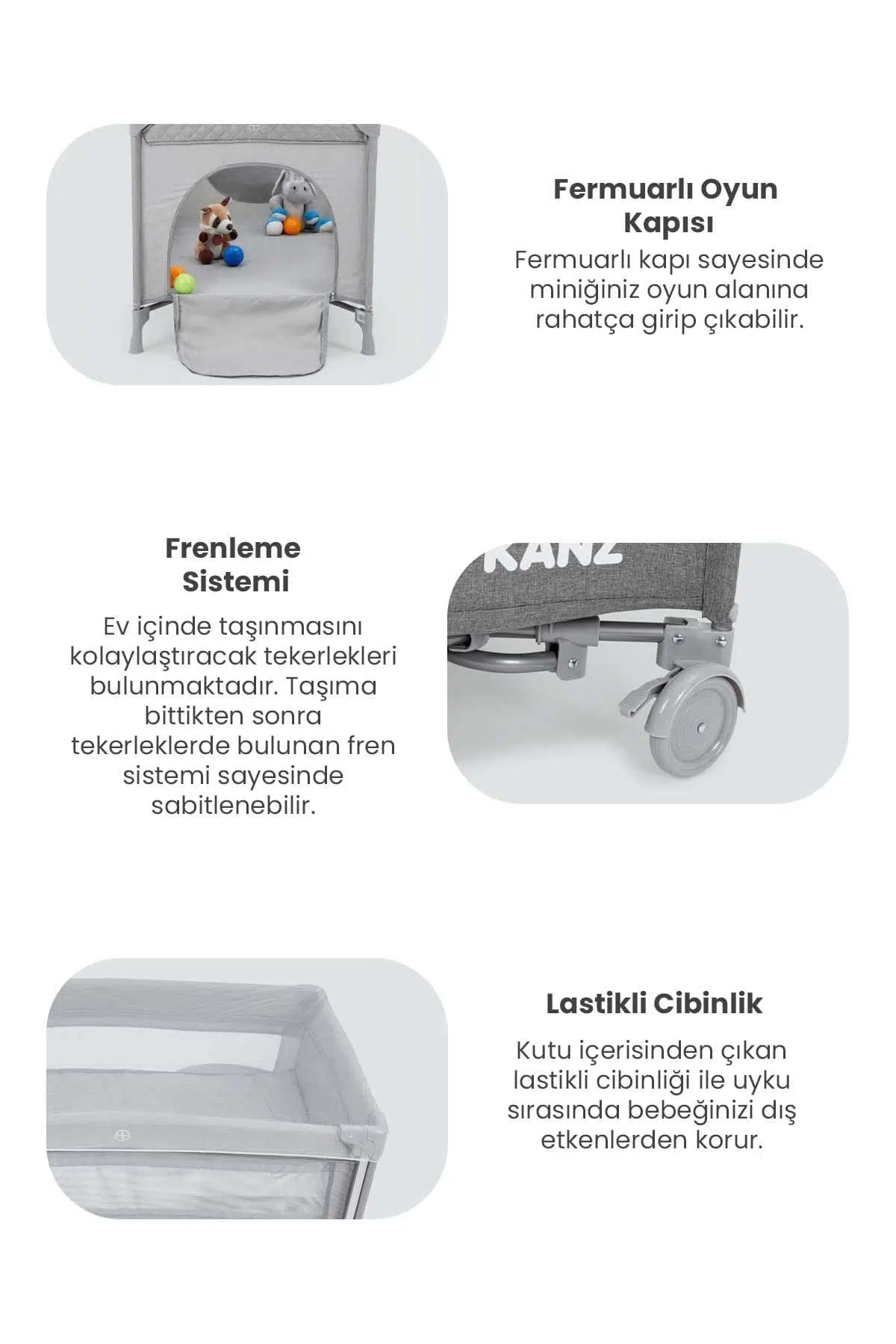 Fermuarlı Oyun Kapısı

Fermuarlı kapı sayesinde miniğiniz oyun alanına rahatça girip çıkabilir.

Frenleme Sistemi

Ev içinde taşınmasını kolaylaştıracak tekerlekleri bulunmaktadır. Taşıma bittikten sonra tekerleklerde bulunan fren sistemi sayesinde sabitlenebilir.

KANZ

Lastikli Cibinlik

Kutu içerisinden çıkan lastikli cibinliği ile uyku sırasında bebeğinizi dış etkenlerden korur.